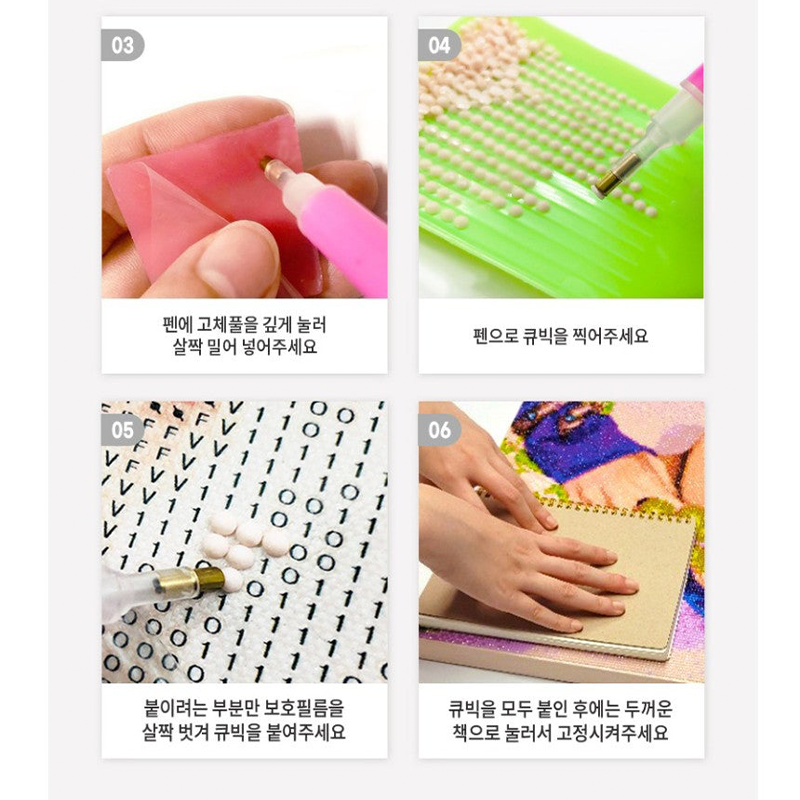 03

펜에 고체풀을 깊게 눌러
살짝 밀어 넣어주세요

04

펜으로 큐빅을 찍어주세요

05

붙이려는 부분만 보호필름을
살짝 벗겨 큐빅을 붙여주세요

06

큐빅을 모두 붙인 후에는 두꺼운
책으로 눌러서 고정시켜주세요